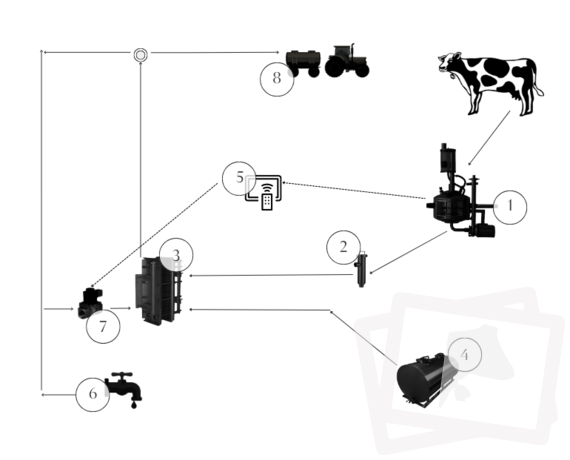 8

5

1

2

3

7

4

6